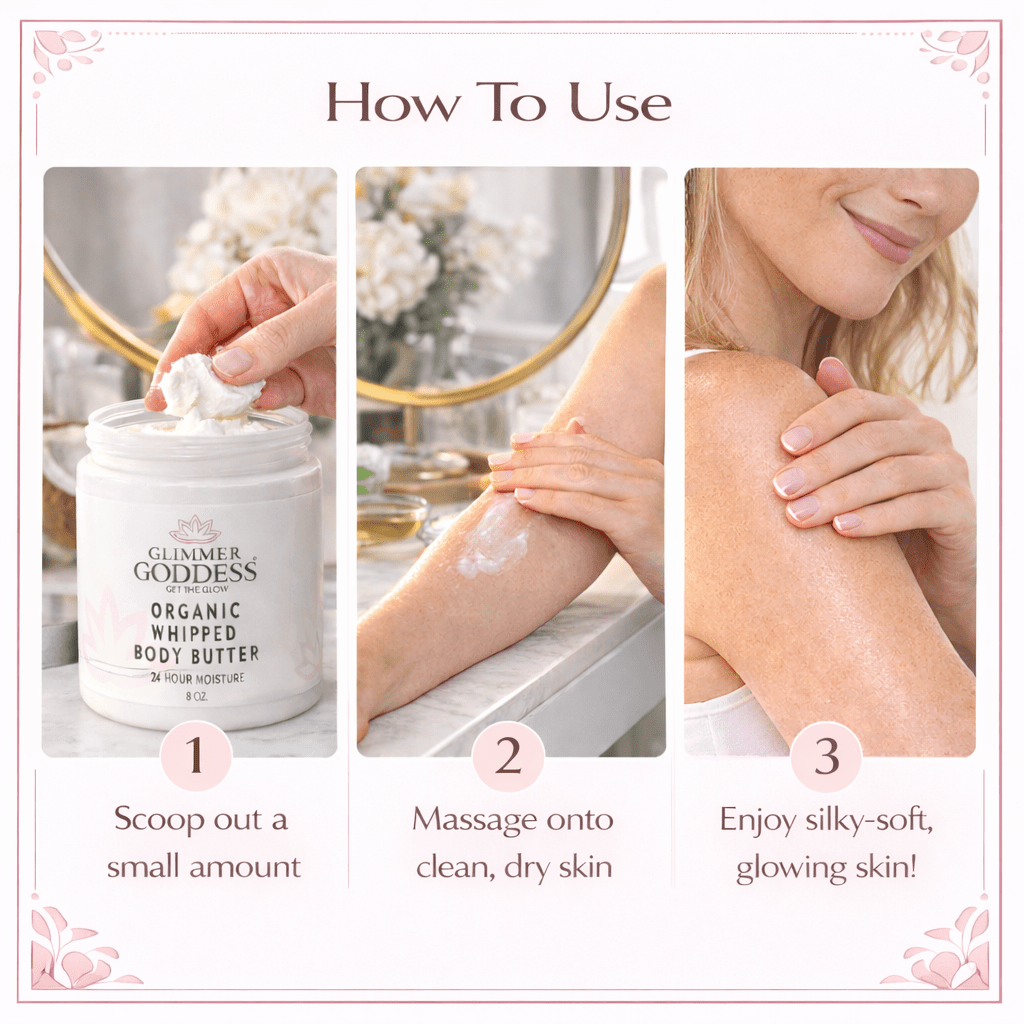 How To Use

GLIMMER GODDESS®
GET THE GLOW
ORGANIC WHIPPED BODY BUTTER
24 HOUR MOISTURE
8 OZ.

1
Scoop out a small amount

2
Massage onto clean, dry skin

3
Enjoy silky-soft, glowing skin!