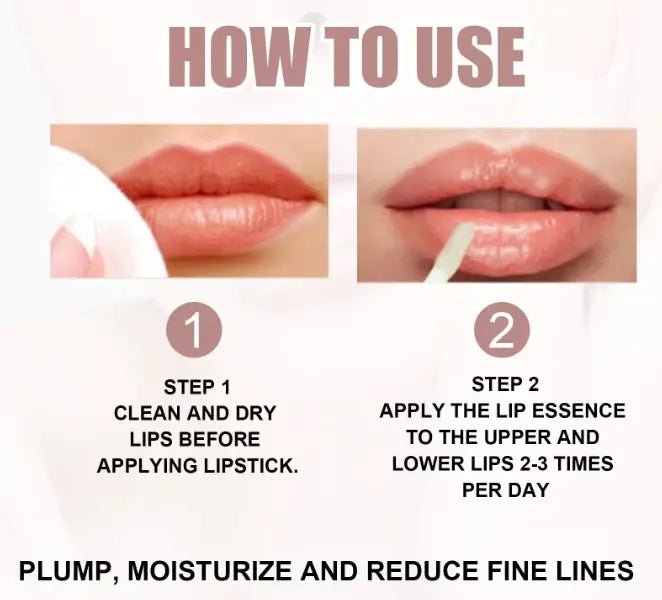 HOW TO USE

1

STEP 1
CLEAN AND DRY LIPS BEFORE APPLYING LIPSTICK.

2

STEP 2
APPLY THE LIP ESSENCE TO THE UPPER AND LOWER LIPS 2-3 TIMES PER DAY

PLUMP, MOISTURIZE AND REDUCE FINE LINES