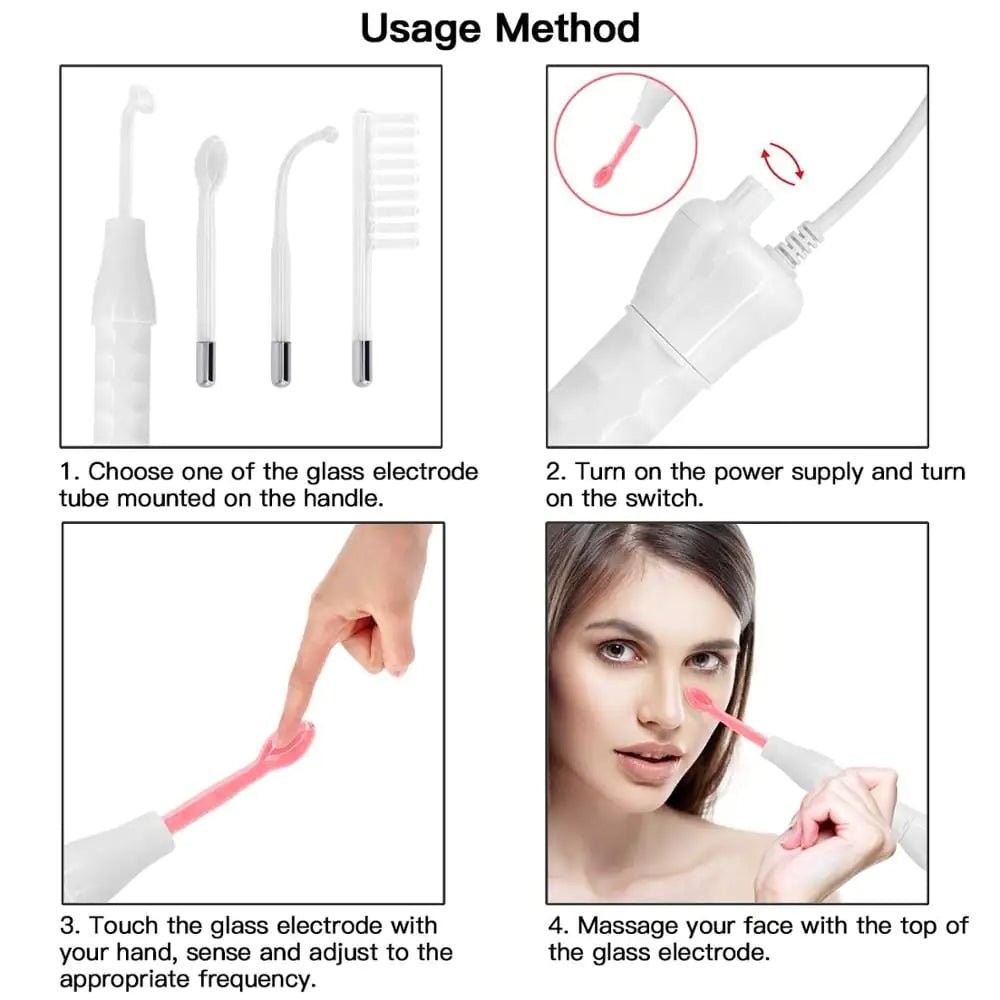 Usage Method

1. Choose one of the glass electrode tube mounted on the handle.

2. Turn on the power supply and turn on the switch.

3. Touch the glass electrode with your hand, sense and adjust to the appropriate frequency.

4. Massage your face with the top of the glass electrode.