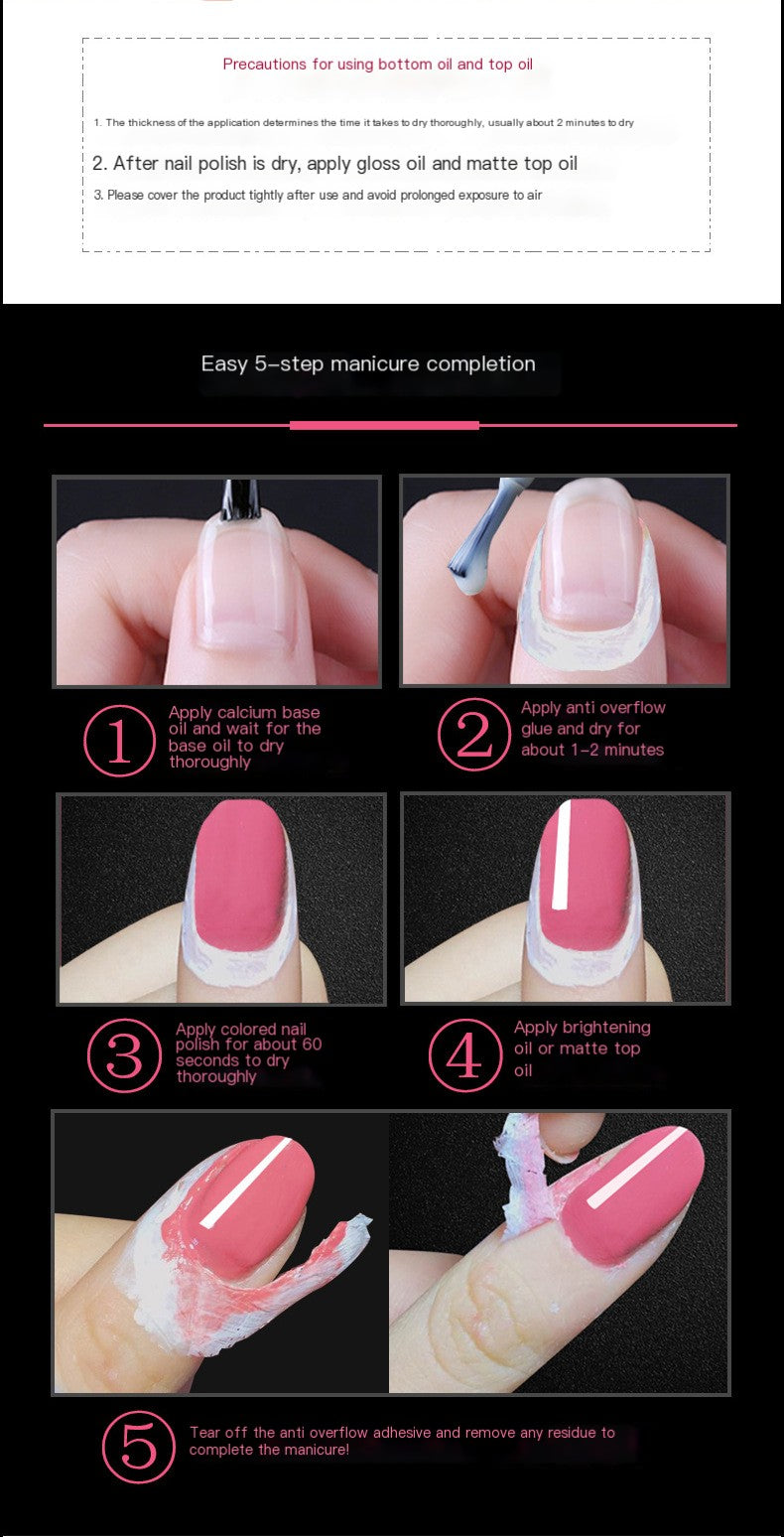 Precautions for using bottom oil and top oil

1. The thickness of the application determines the time it takes to dry thoroughly, usually about 2 minutes to dry

2. After nail polish is dry, apply gloss oil and matte top oil

3. Please cover the product tightly after use and avoid prolonged exposure to air

Easy 5-step manicure completion

1 Apply calcium base oil and wait for the base oil to dry thoroughly

2 Apply anti overflow glue and dry for about 1-2 minutes

3 Apply colored nail polish for about 60 seconds to dry thoroughly

4 Apply brightening oil or matte top oil

5 Tear off the anti overflow adhesive and remove any residue to complete the manicure!